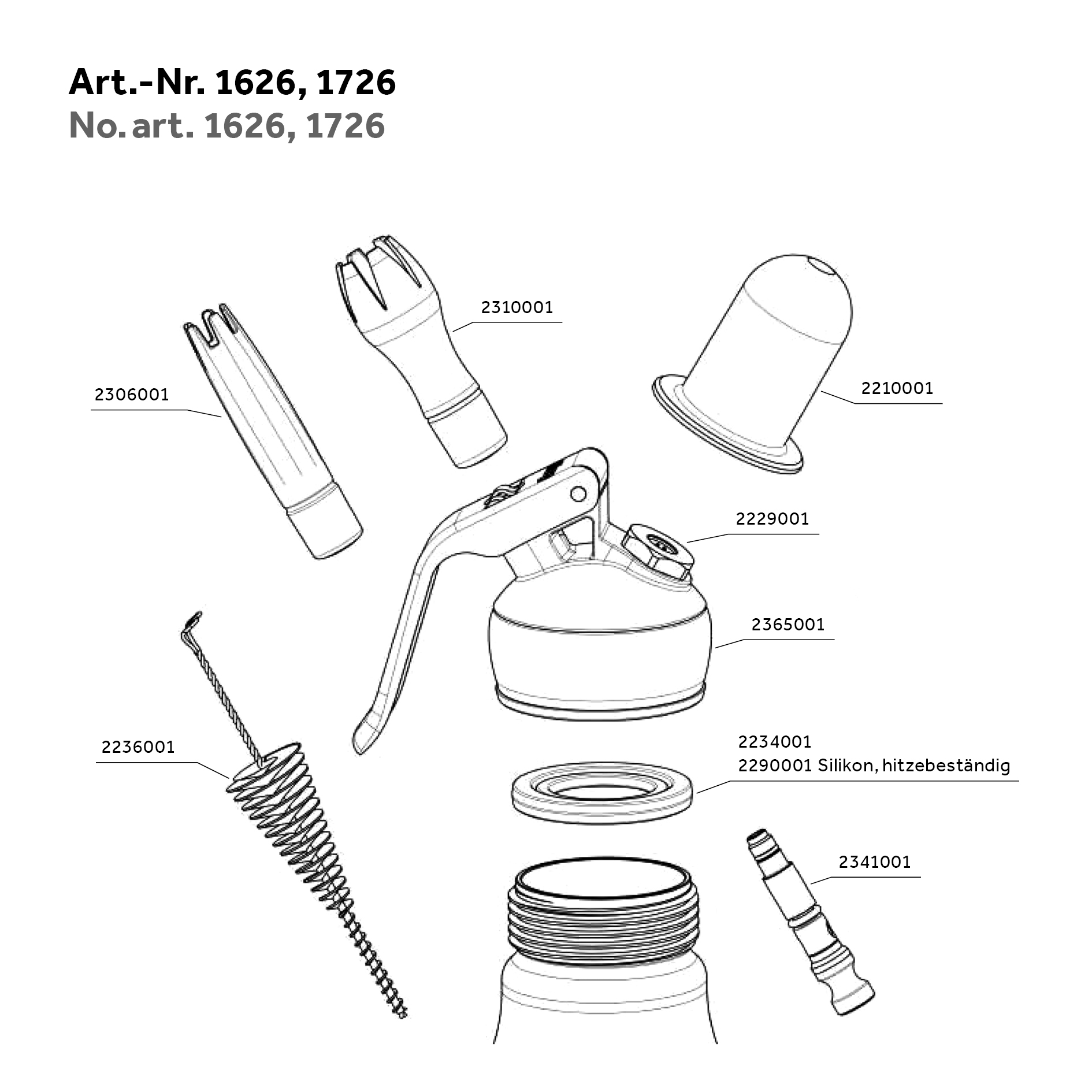 Art.-Nr. 1626, 1726
No. art. 1626, 1726

2310001

2306001

2210001

2229001

2365001

2236001

2234001
2290001 Silikon, hitzebeständig

2341001