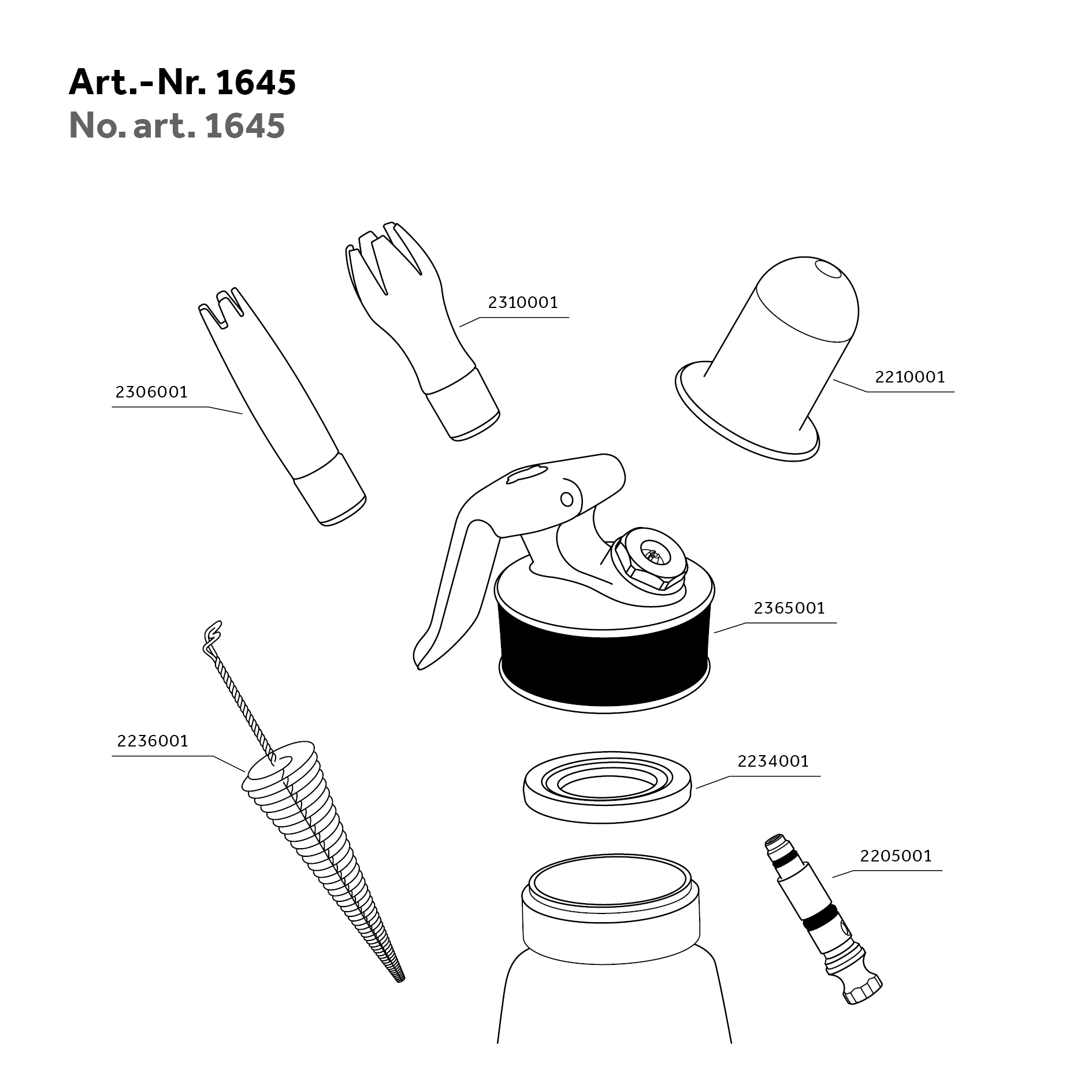 Art.-Nr. 1645
No. art. 1645

2310001

2306001

2210001

2365001

2236001

2234001

2205001