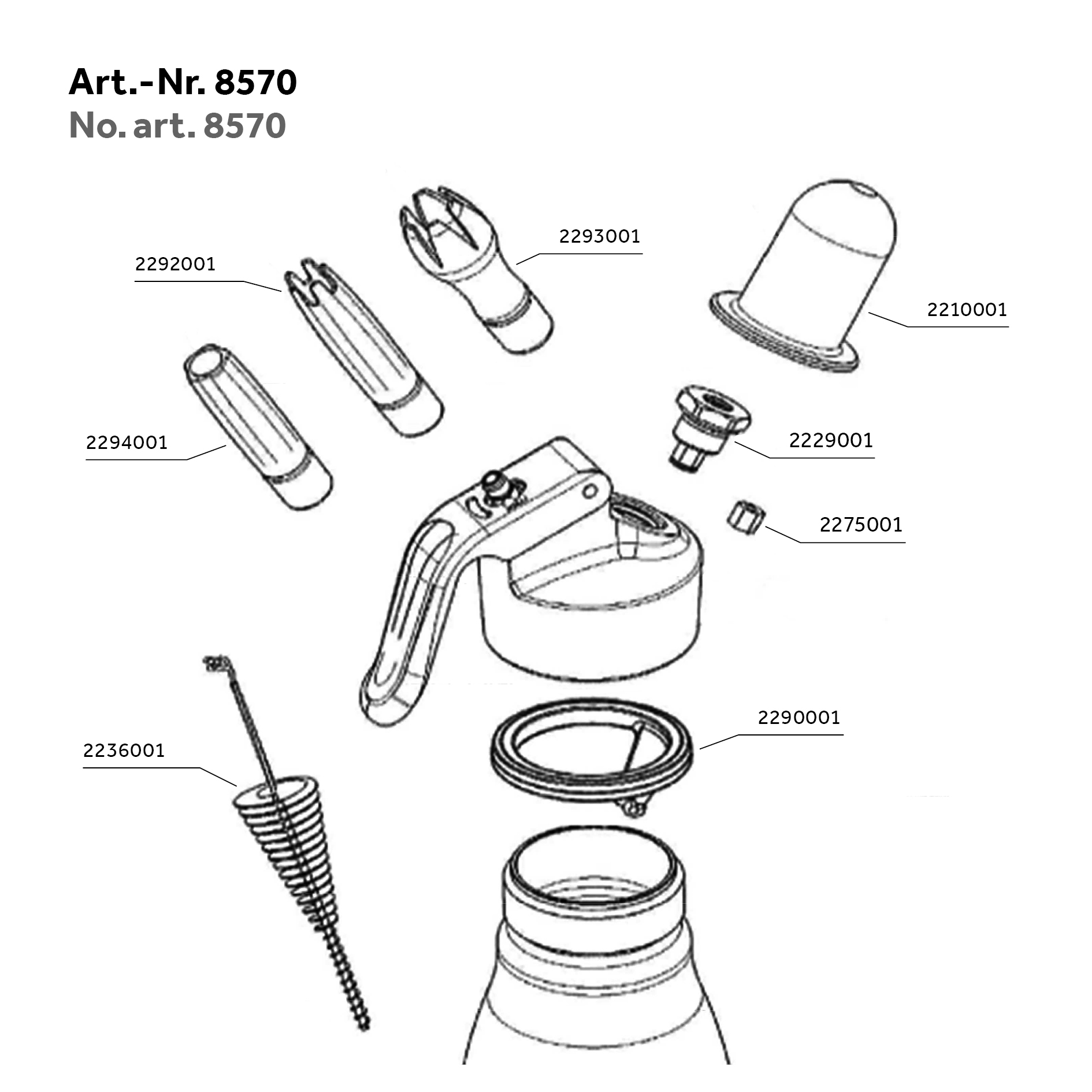 Art.-Nr. 8570
No. art. 8570

2293001

2292001

2210001

2294001

2229001

2275001

2290001

2236001