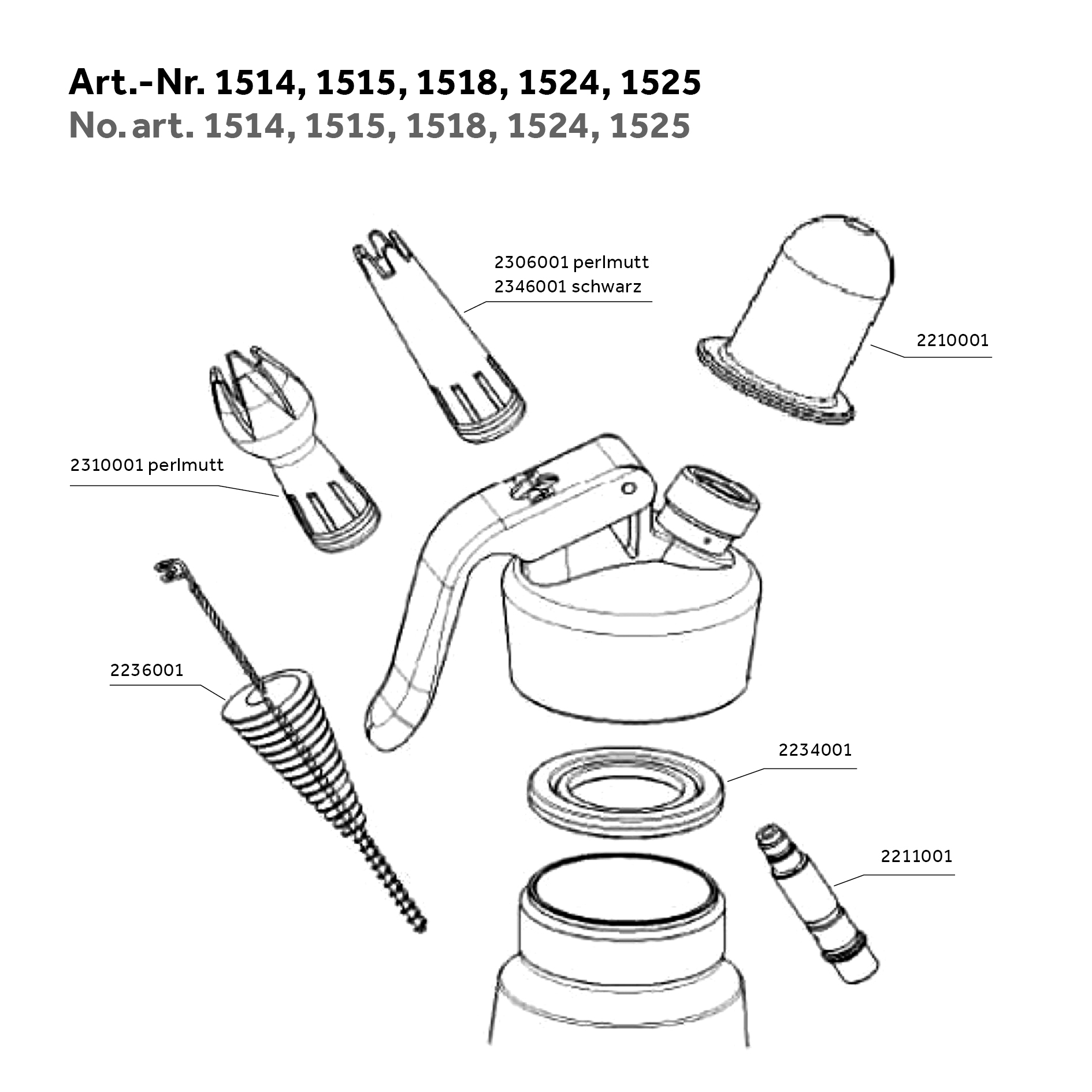 Art.-Nr. 1514, 1515, 1518, 1524, 1525
No. art. 1514, 1515, 1518, 1524, 1525

2306001 perlmutt
2346001 schwarz

2210001

2310001 perlmutt

2236001

2234001

2211001