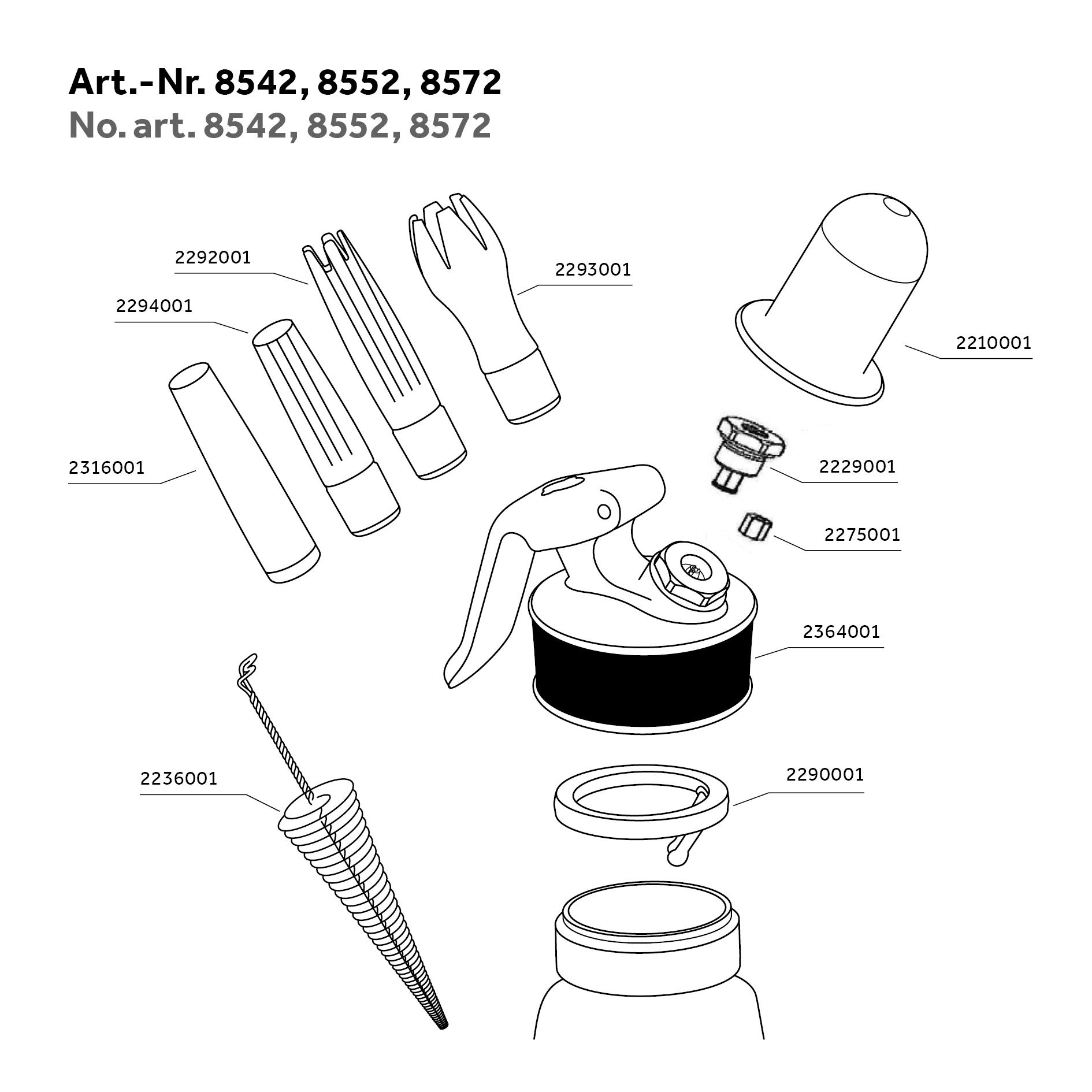 Art.-Nr. 8542, 8552, 8572
No. art. 8542, 8552, 8572

2292001
2293001
2294001
2210001
2316001
2229001
2275001
2364001
2236001
2290001