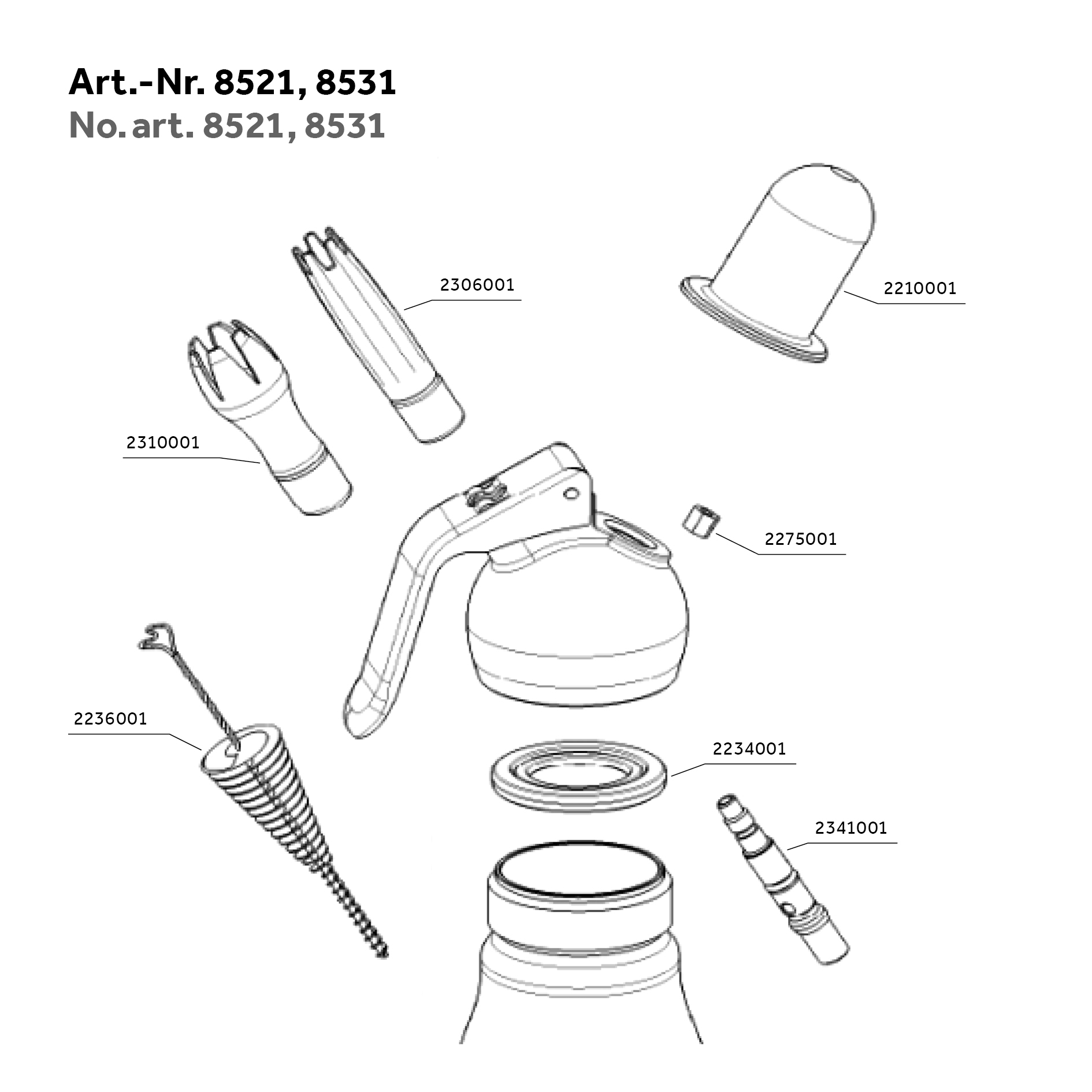 Art.-Nr. 8521, 8531
No. art. 8521, 8531

2306001

2210001

2310001

2275001

2236001

2234001

2341001