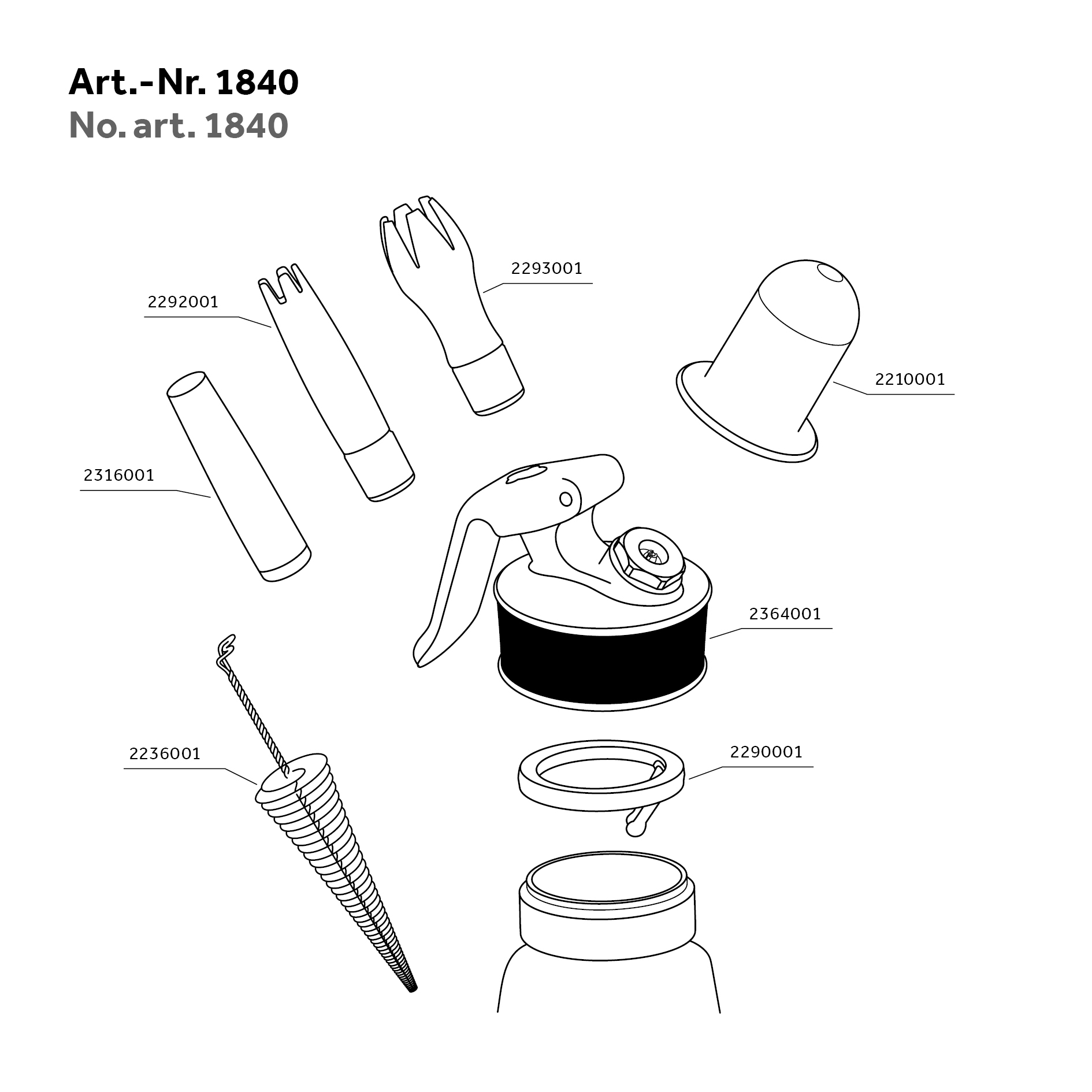 Art.-Nr. 1840
No. art. 1840

2293001

2292001

2210001

2316001

2364001

2236001

2290001