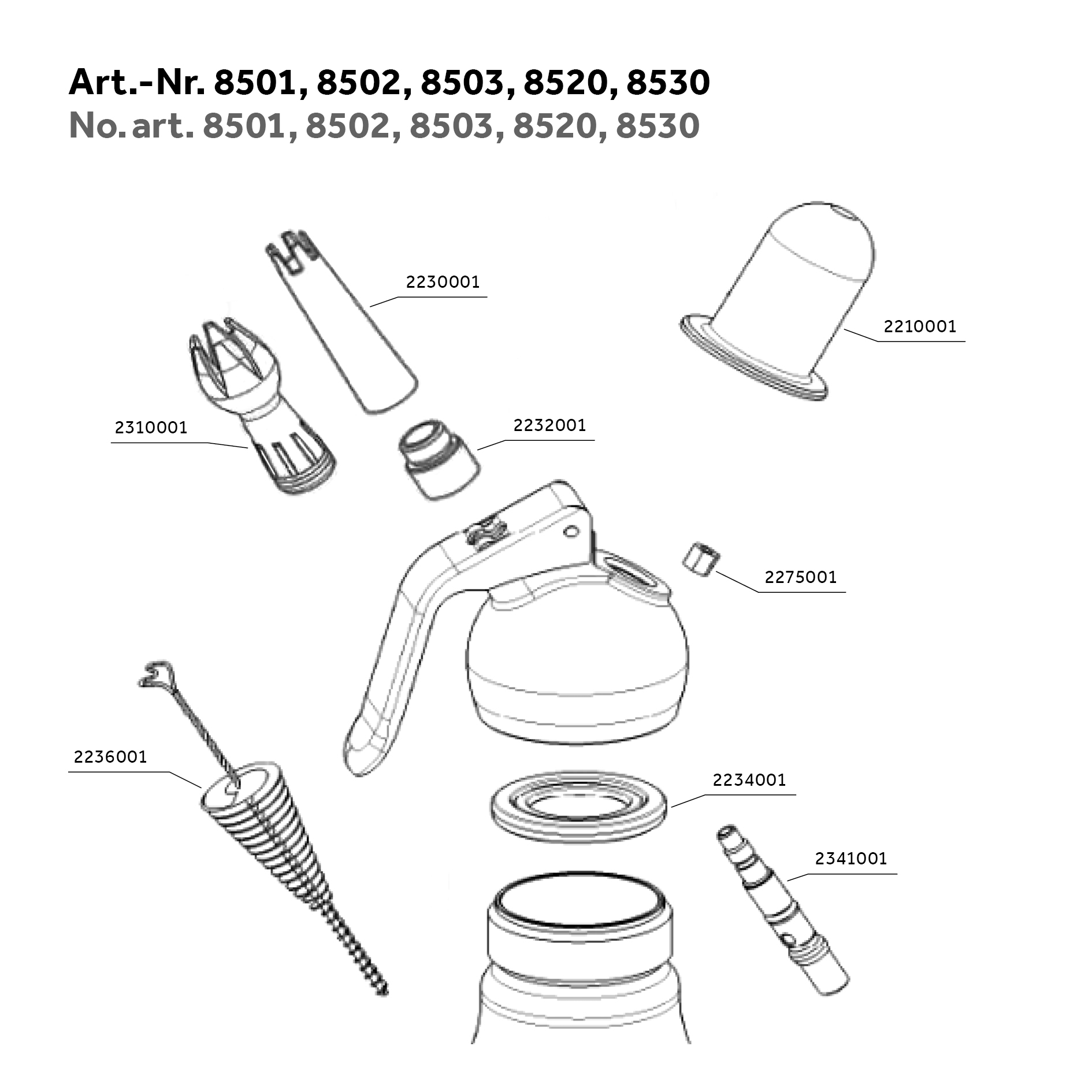 Art.-Nr. 8501, 8502, 8503, 8520, 8530
No. art. 8501, 8502, 8503, 8520, 8530

2230001

2210001

2310001

2232001

2275001

2236001

2234001

2341001