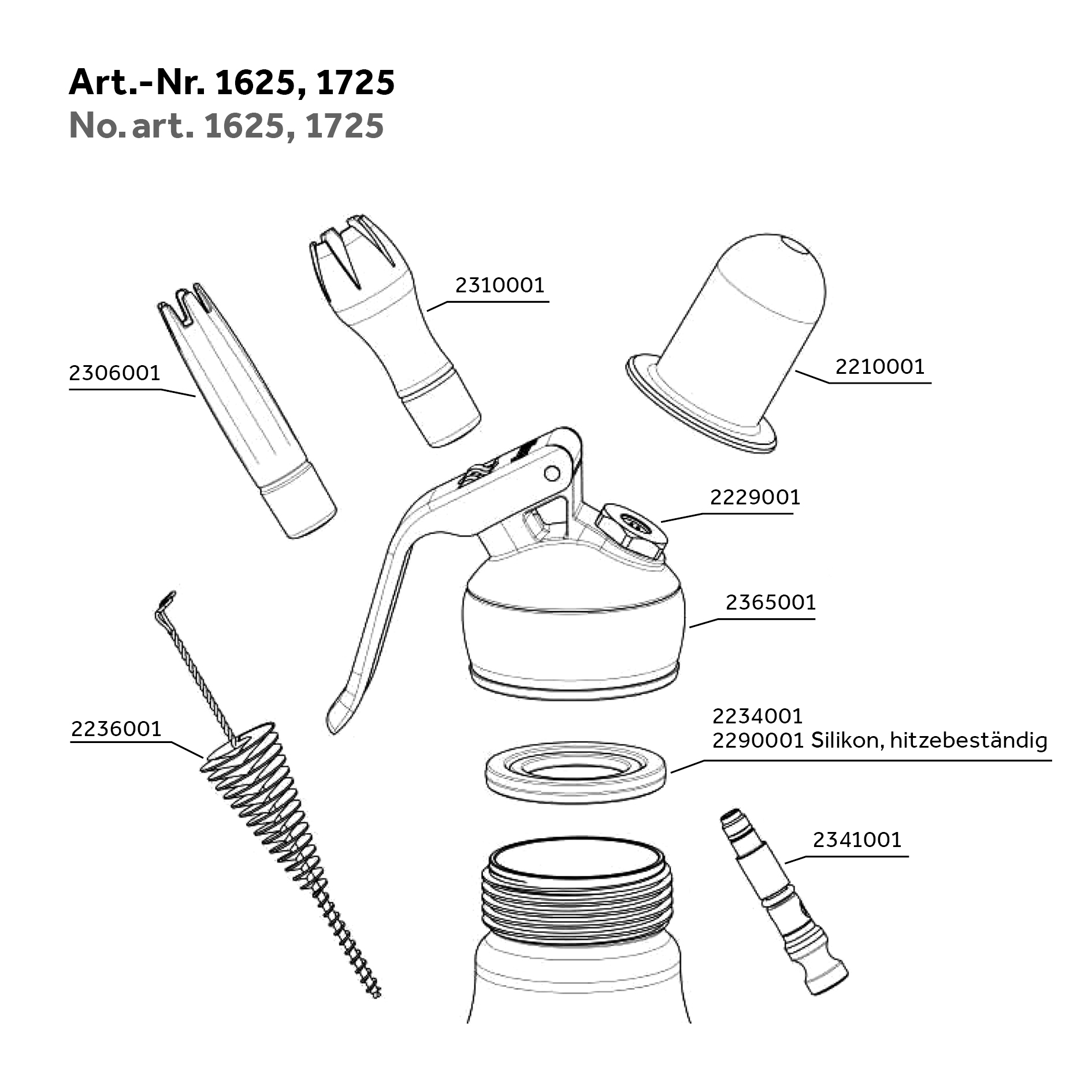 Art.-Nr. 1625, 1725
No. art. 1625, 1725

2310001

2306001

2210001

2229001

2365001

2236001

2234001
2290001 Silikon, hitzebeständig

2341001